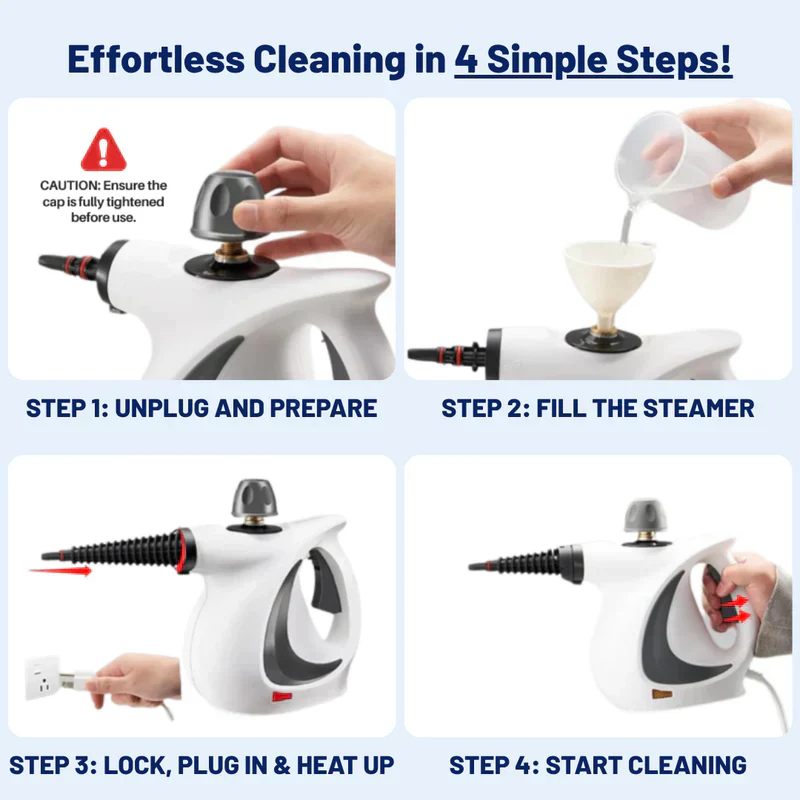 Effortless Cleaning in 4 Simple Steps!

CAUTION: Ensure the cap is fully tightened before use.

STEP 1: UNPLUG AND PREPARE

STEP 2: FILL THE STEAMER

STEP 3: LOCK, PLUG IN & HEAT UP

STEP 4: START CLEANING