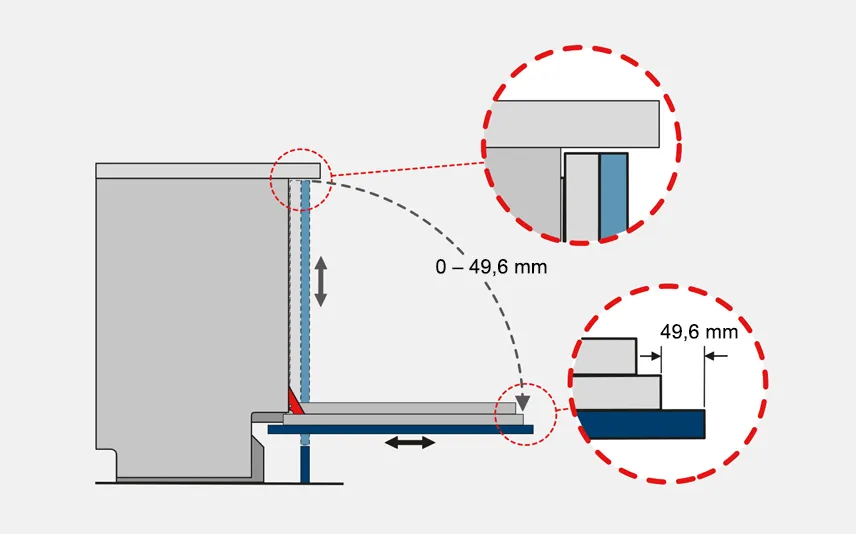 0 – 49,6 mm

49,6 mm