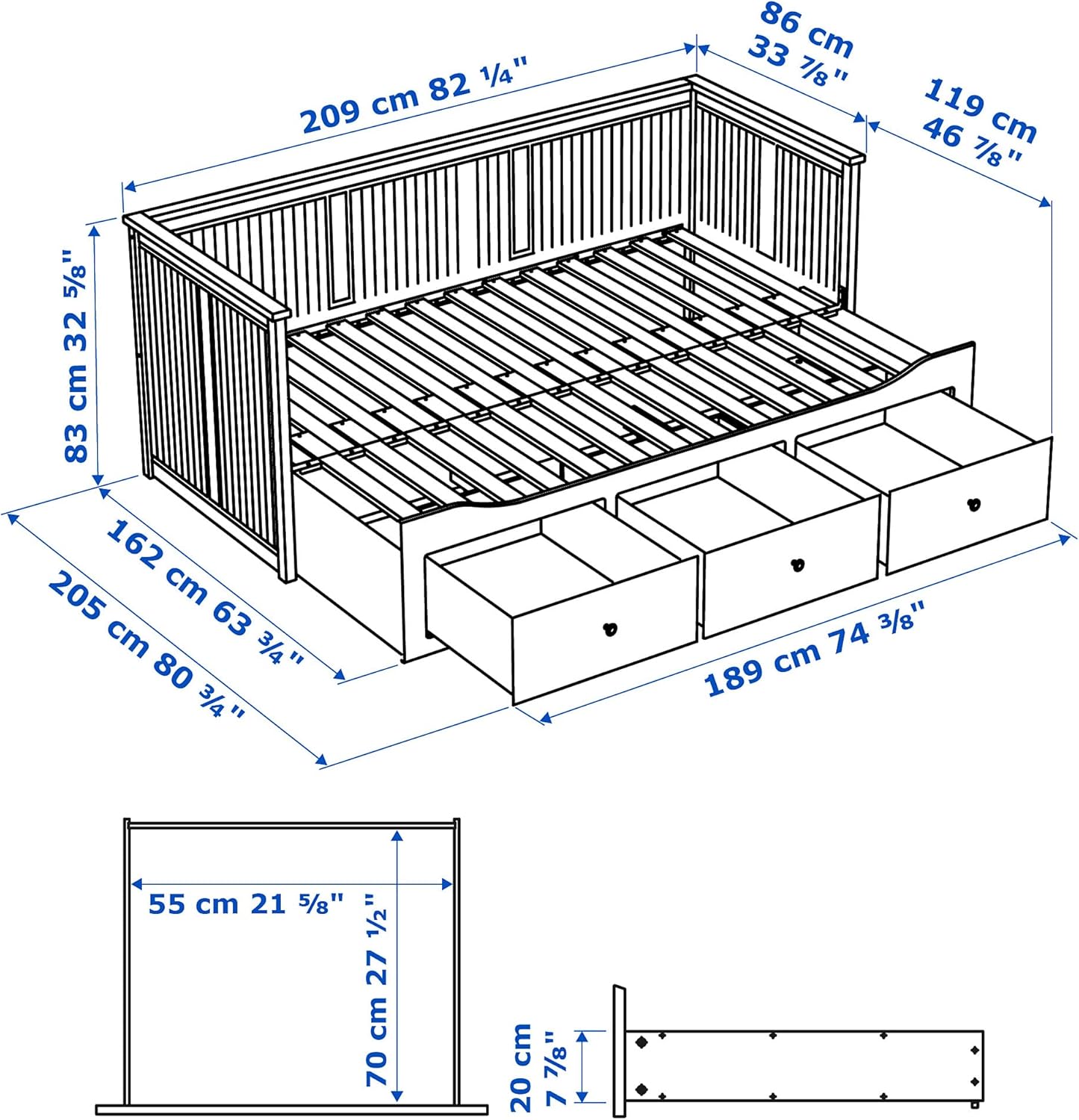 209 cm 82 ¼"

86 cm 33 ⅞"

119 cm 46 ⅞"

83 cm 32 ⅝"

162 cm 63 ¾"

205 cm 80 ¾"

189 cm 74 ⅜"

55 cm 21 ⅝"

70 cm 27 ½"

20 cm 7 ⅞"