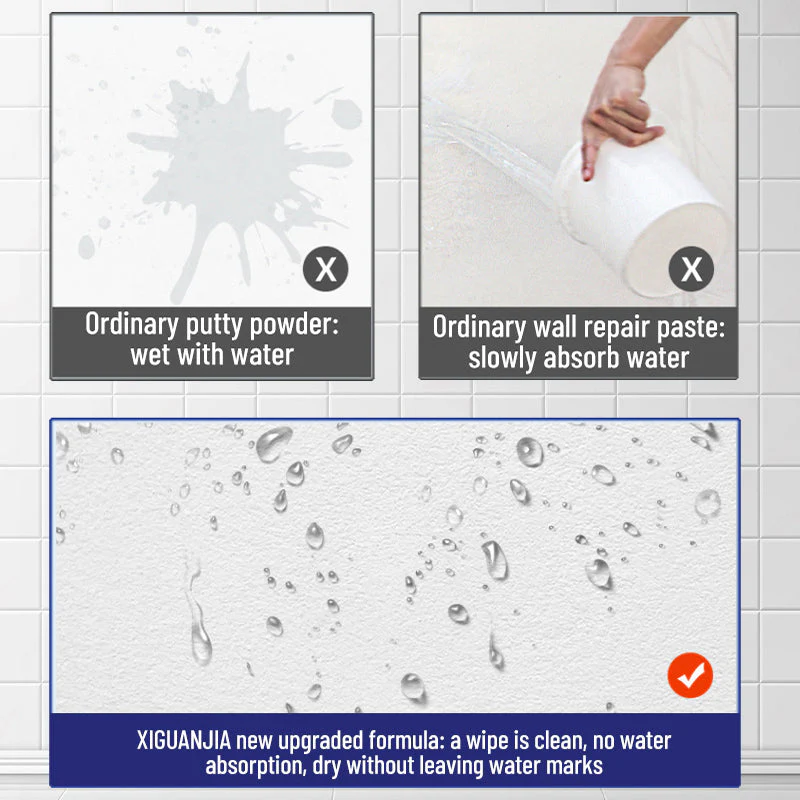 X

Ordinary putty powder: wet with water

X

Ordinary wall repair paste: slowly absorb water

XIGUANJIA new upgraded formula: a wipe is clean, no water absorption, dry without leaving water marks