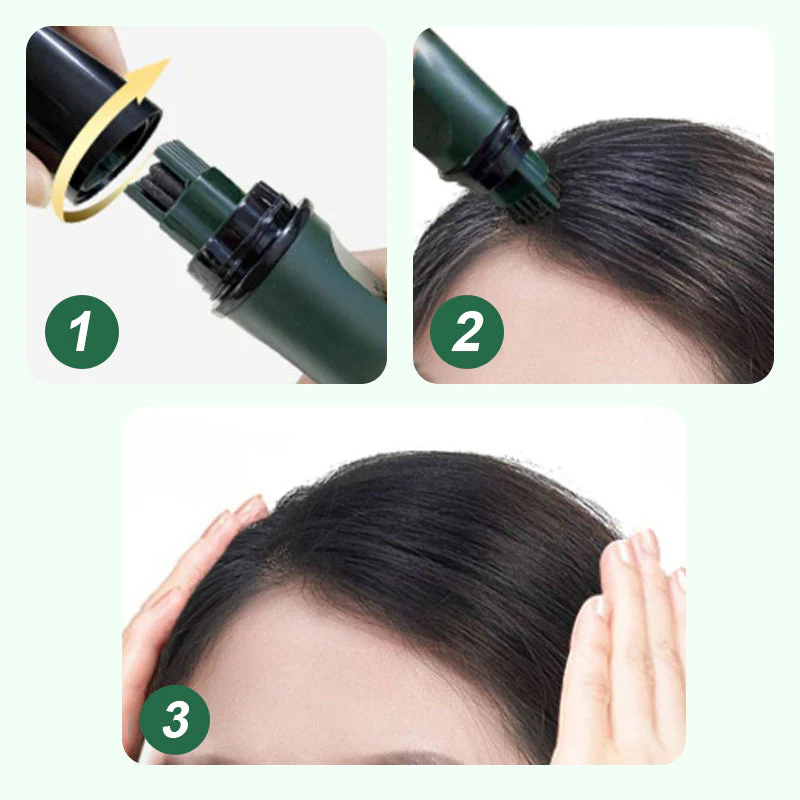 1

2

3