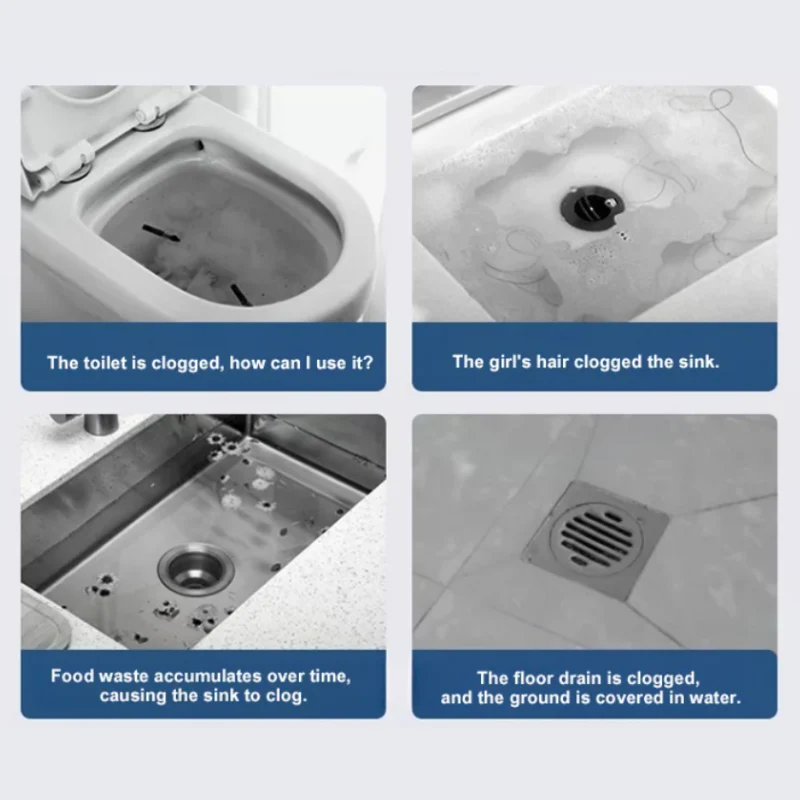 The toilet is clogged, how can I use it?

The girl's hair clogged the sink.

Food waste accumulates over time, causing the sink to clog.

The floor drain is clogged, and the ground is covered in water.