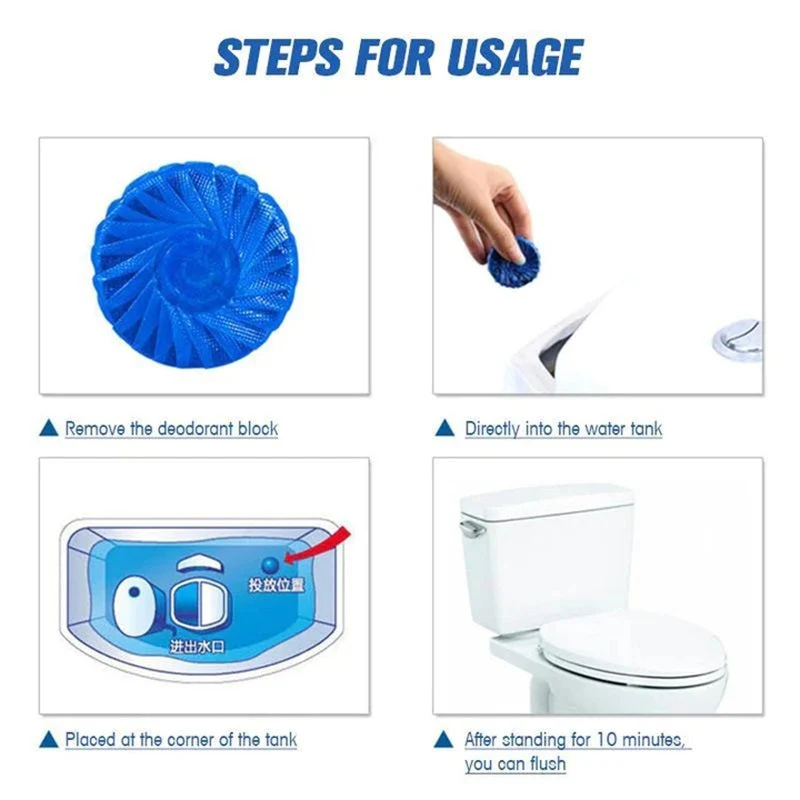 STEPS FOR USAGE

▲ Remove the deodorant block

▲ Directly into the water tank

投放位置

进出水口

▲ Placed at the corner of the tank

▲ After standing for 10 minutes, you can flush