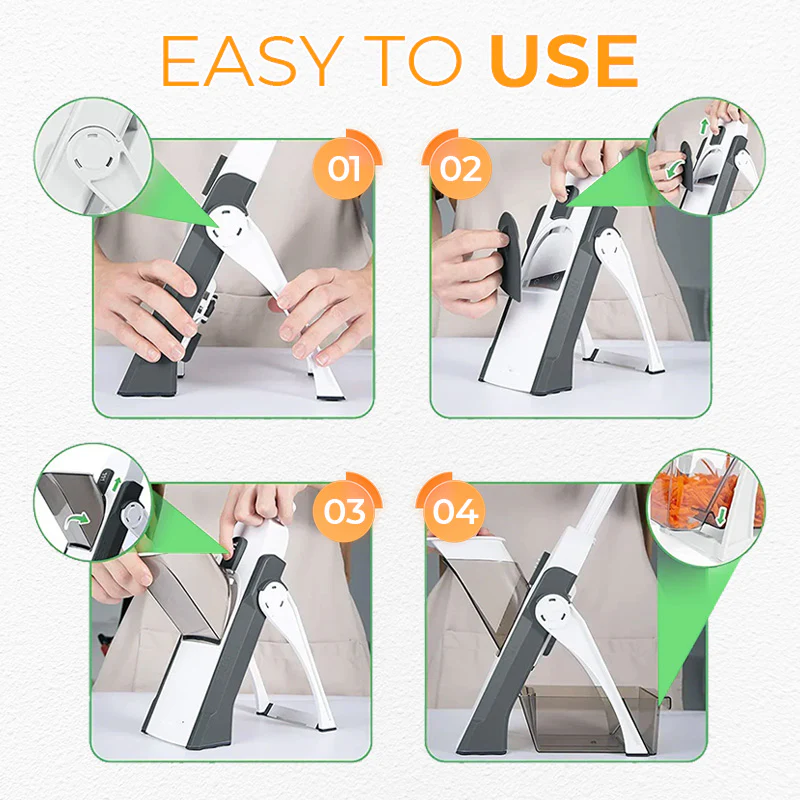 EASY TO USE

01

02

03

04