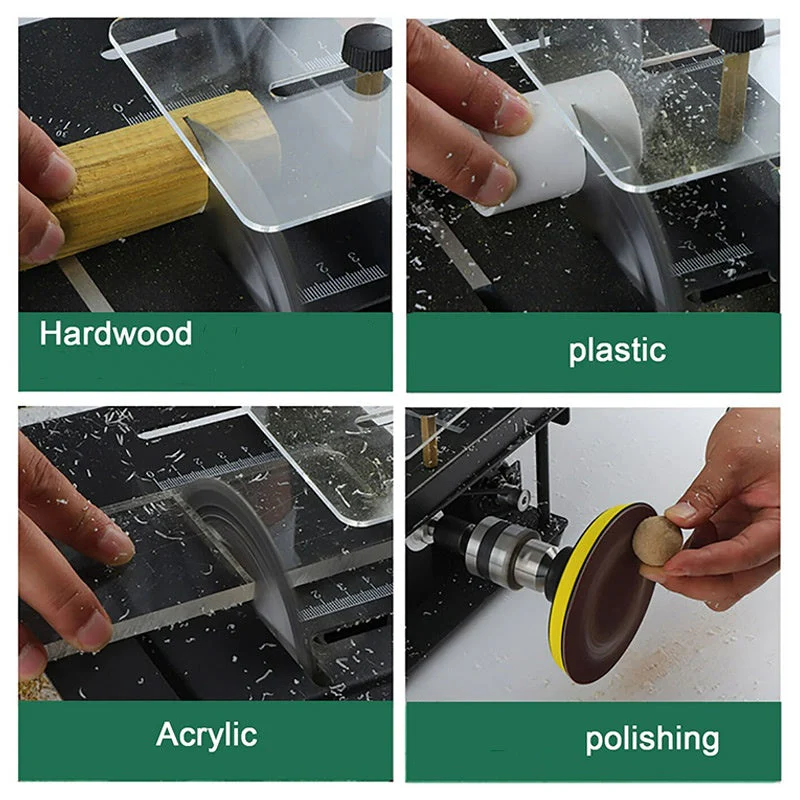 Hardwood

plastic

Acrylic

polishing