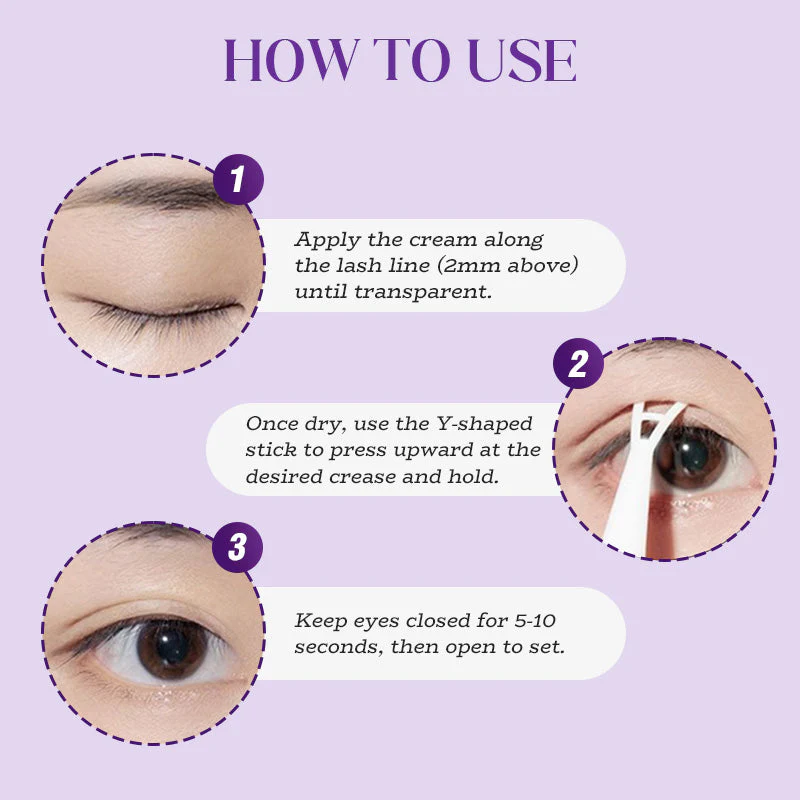 HOW TO USE

1

Apply the cream along the lash line (2mm above) until transparent.

2

Once dry, use the Y-shaped stick to press upward at the desired crease and hold.

3

Keep eyes closed for 5-10 seconds, then open to set.