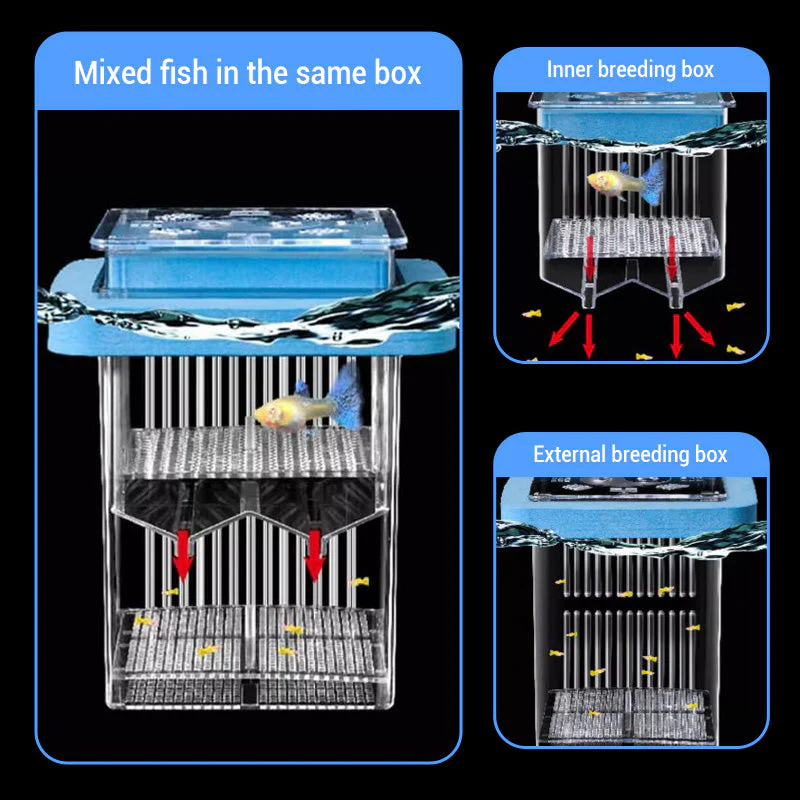 Mixed fish in the same box

Inner breeding box

External breeding box