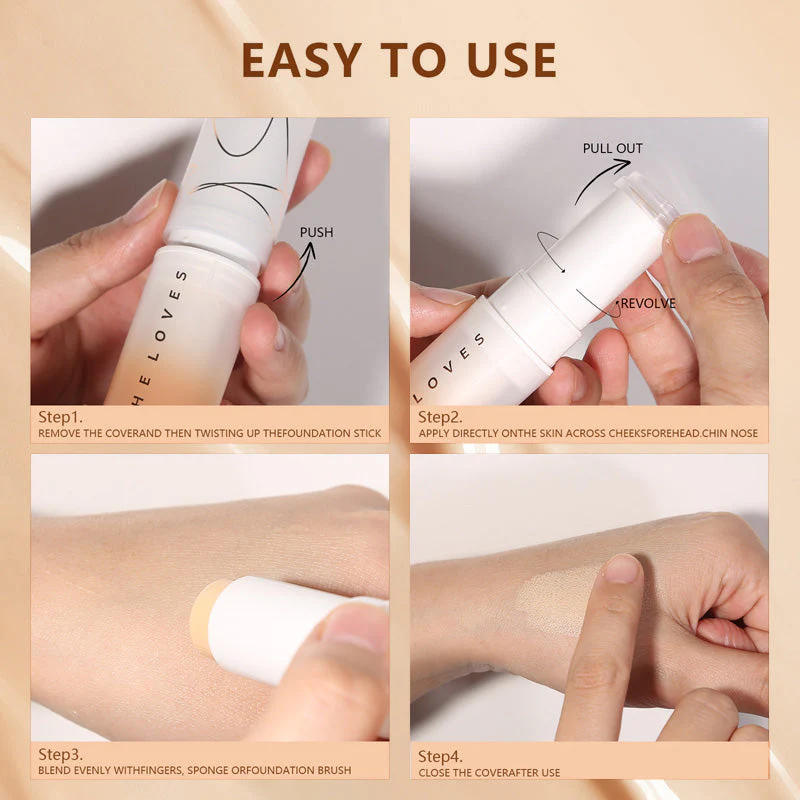 EASY TO USE

PUSH

HE LOVES

Step1.
REMOVE THE COVERAND THEN TWISTING UP THEFOUNDATION STICK

PULL OUT

REVOLVE

LOVES

Step2.
APPLY DIRECTLY ONTHE SKIN ACROSS CHEEKSFOREHEAD.CHIN NOSE

Step3.
BLEND EVENLY WITHFINGERS, SPONGE ORFOUNDATION BRUSH

Step4.
CLOSE THE COVERAFTER USE