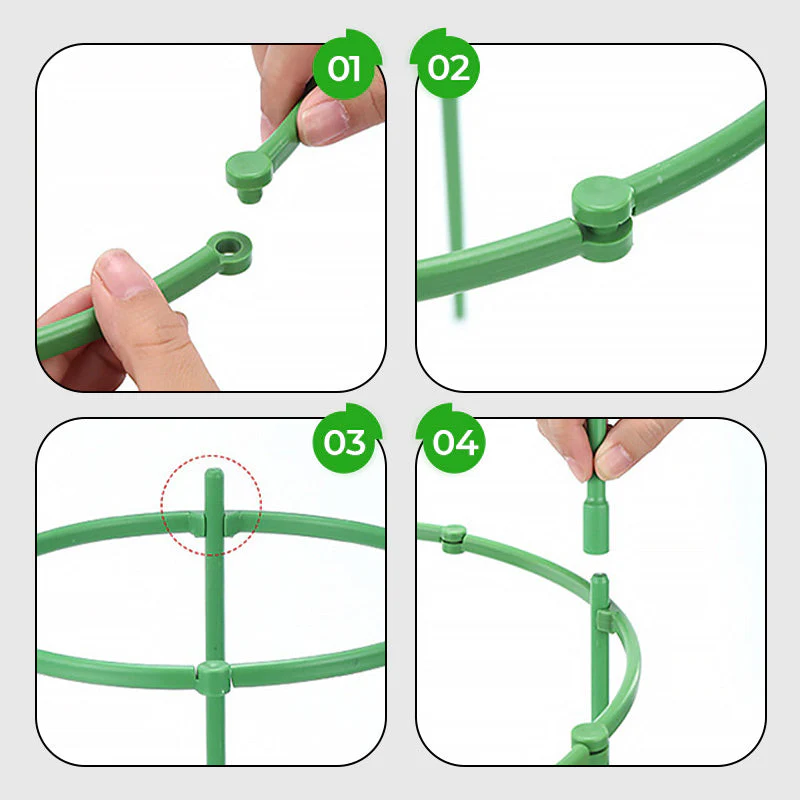 01

02

03

04