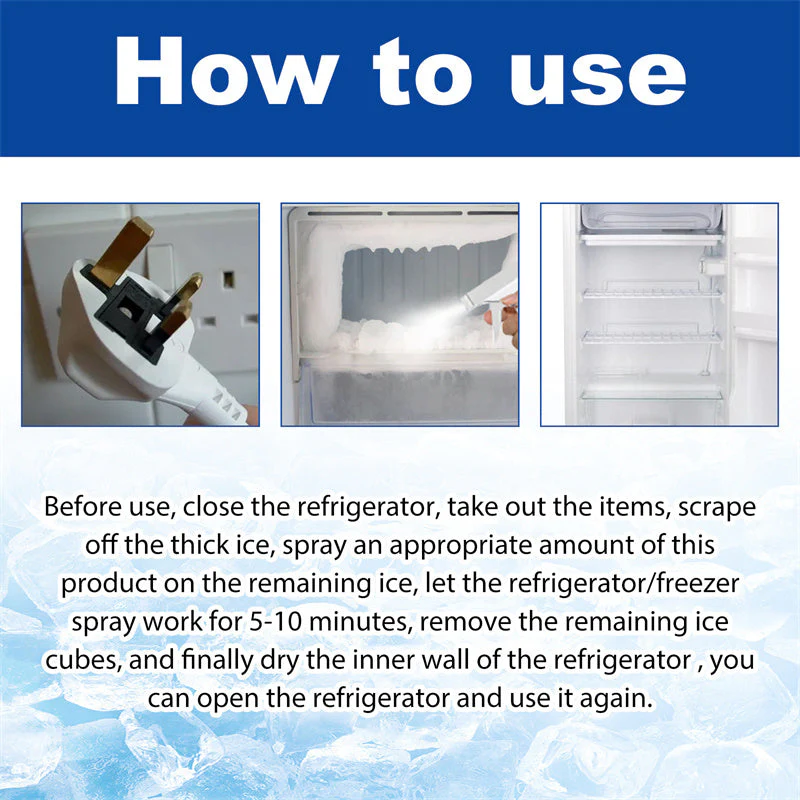 How to use

Before use, close the refrigerator, take out the items, scrape off the thick ice, spray an appropriate amount of this product on the remaining ice, let the refrigerator/freezer spray work for 5-10 minutes, remove the remaining ice cubes, and finally dry the inner wall of the refrigerator , you can open the refrigerator and use it again.