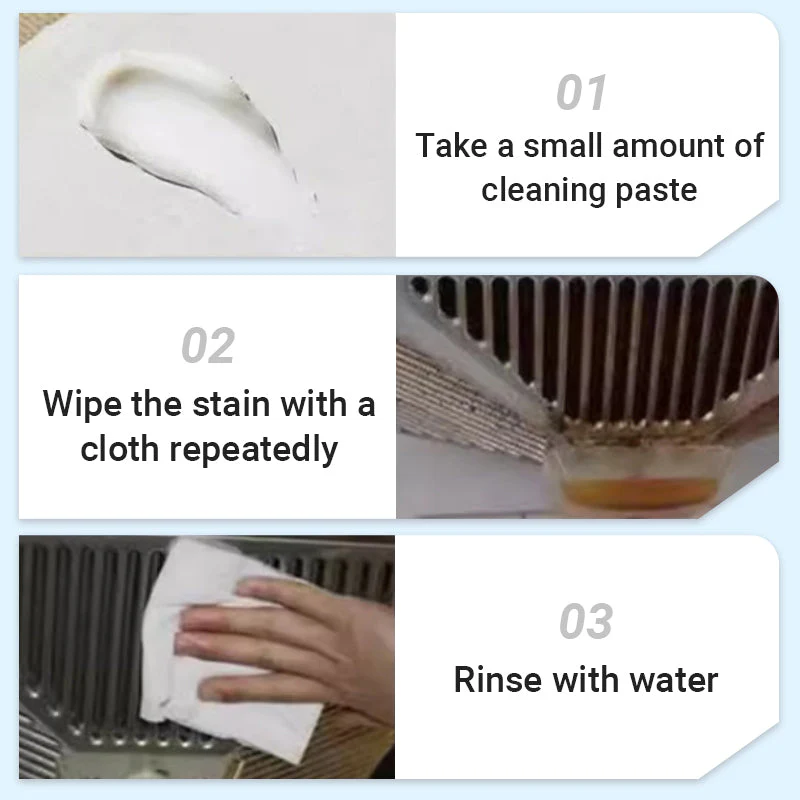 01
Take a small amount of cleaning paste

02
Wipe the stain with a cloth repeatedly

03
Rinse with water