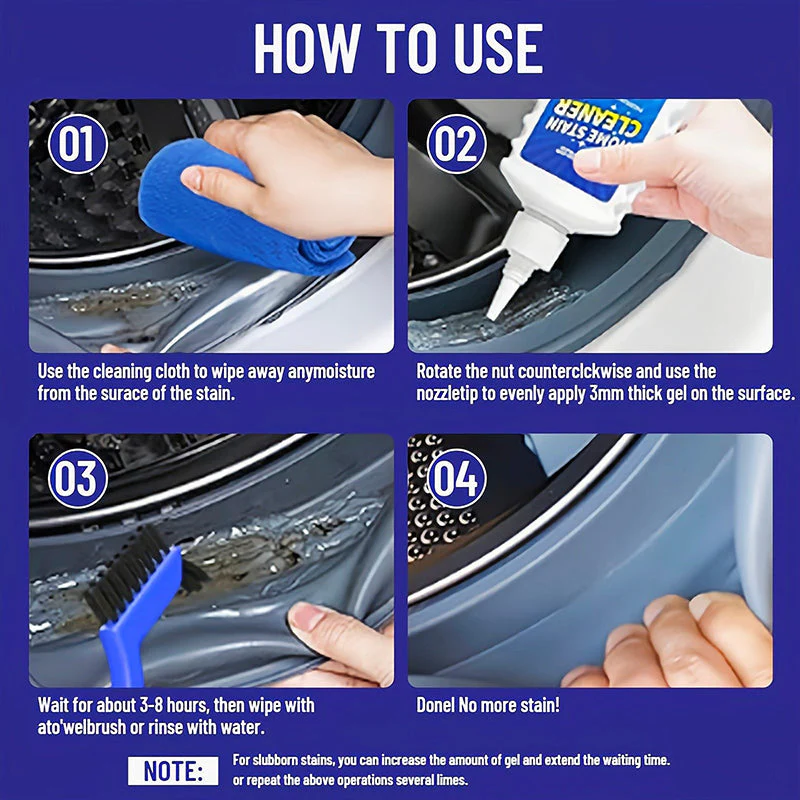 HOW TO USE

01

Use the cleaning cloth to wipe away anymoisture from the surace of the stain.

02

HOME STAIN CLEANER

Rotate the nut counterclckwise and use the nozzletip to evenly apply 3mm thick gel on the surface.

03

Wait for about 3-8 hours, then wipe with ato'welbrush or rinse with water.

04

Donel No more stain!

NOTE: For slubborn stains, you can increase the amount of gel and extend the waiting time. or repeat the above operations several limes.