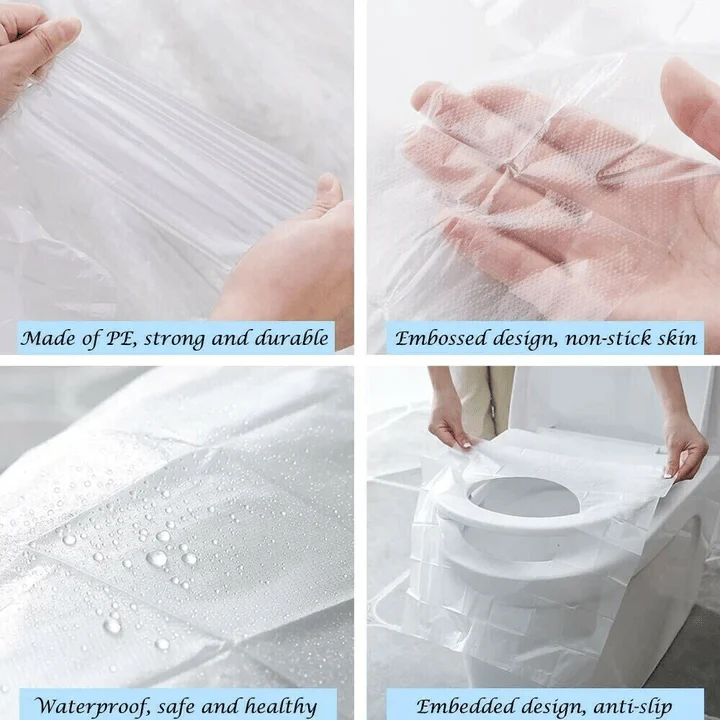 Made of PE, strong and durable

Embossed design, non-stick skin

Waterproof, safe and healthy

Embedded design, anti-slip