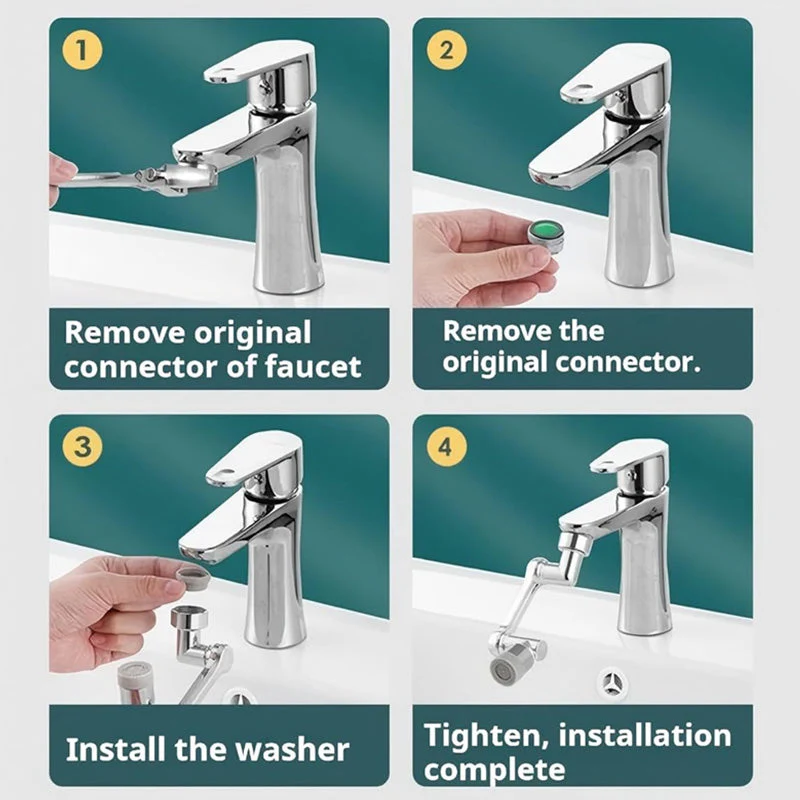 1

Remove original connector of faucet

2

Remove the original connector.

3

Install the washer

4

Tighten, installation complete