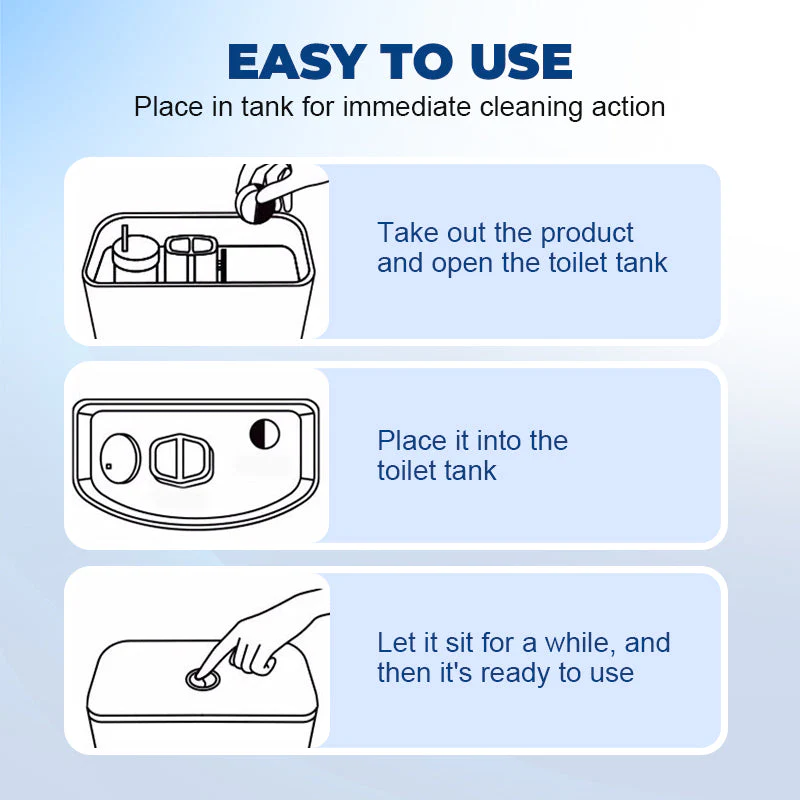 EASY TO USE

Place in tank for immediate cleaning action

Take out the product and open the toilet tank

Place it into the toilet tank

Let it sit for a while, and then it's ready to use