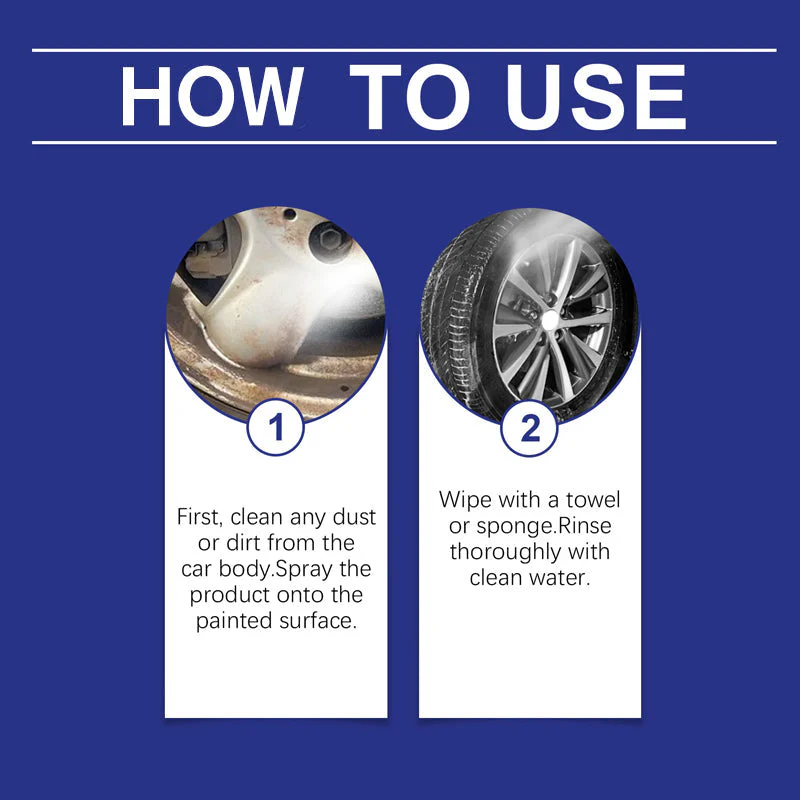 HOW TO USE

1

First, clean any dust or dirt from the car body.Spray the product onto the painted surface.

2

Wipe with a towel or sponge.Rinse thoroughly with clean water.