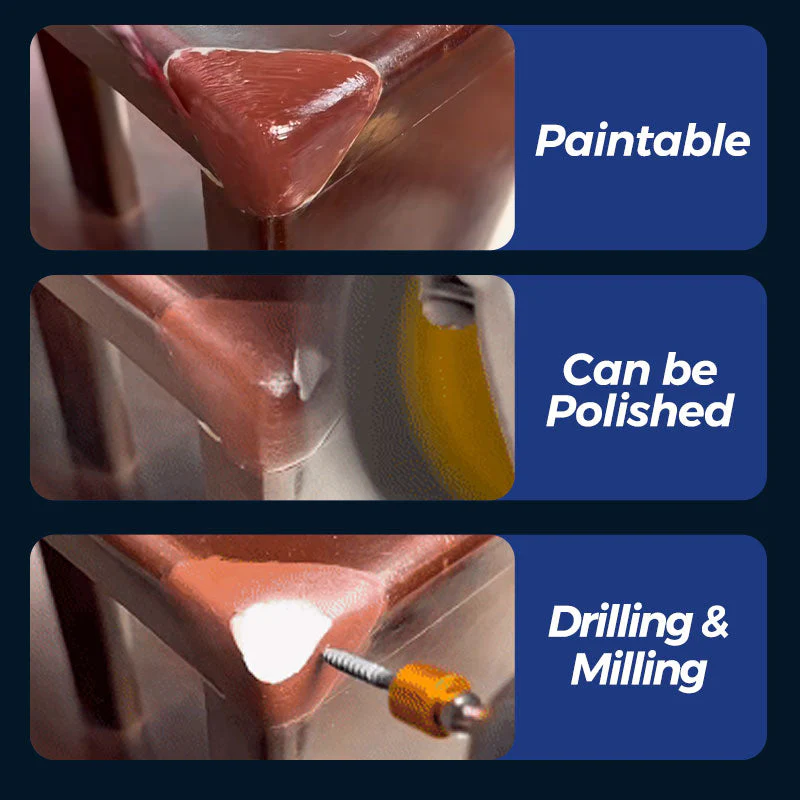 Paintable

Can be Polished

Drilling & Milling