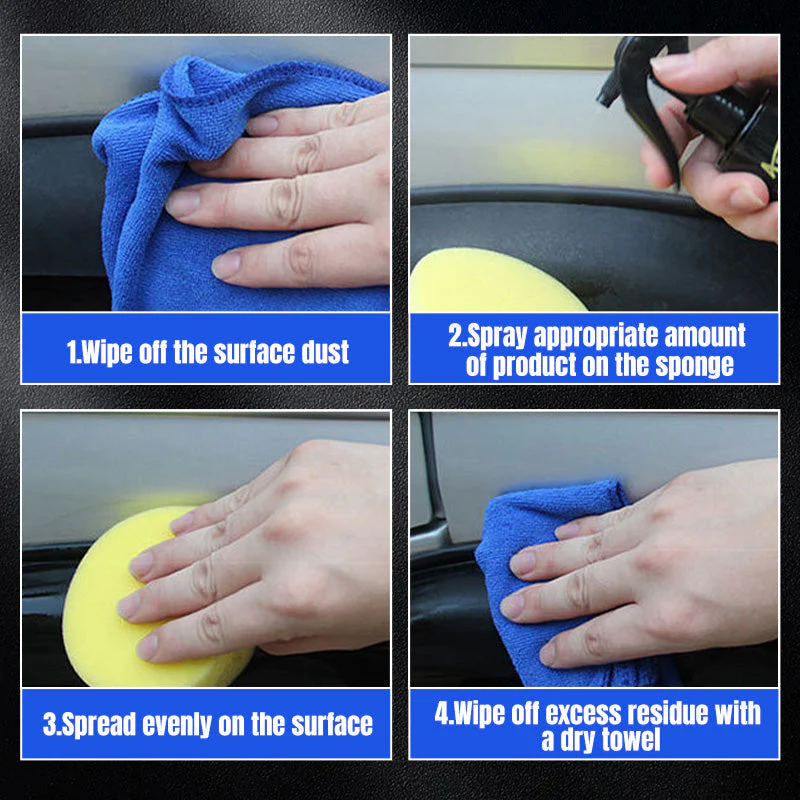 1.Wipe off the surface dust

2.Spray appropriate amount of product on the sponge

3.Spread evenly on the surface

4.Wipe off excess residue with a dry towel