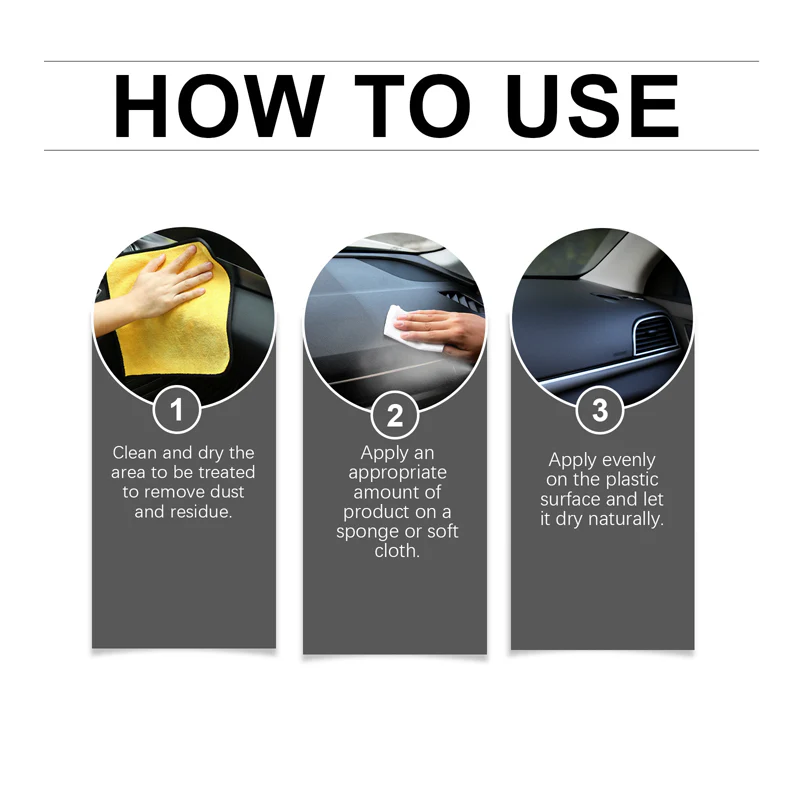 HOW TO USE

1

Clean and dry the area to be treated to remove dust and residue.

2

Apply an appropriate amount of product on a sponge or soft cloth.

3

Apply evenly on the plastic surface and let it dry naturally.