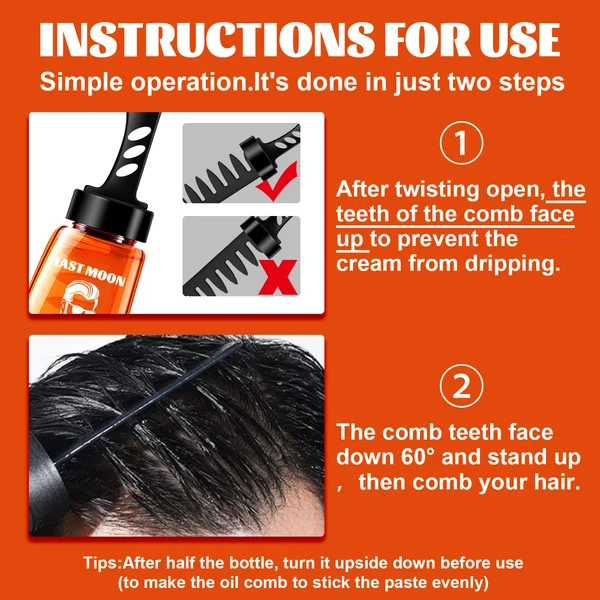 INSTRUCTIONS FOR USE

Simple operation.It's done in just two steps

EAST MOON

①

After twisting open, the teeth of the comb face up to prevent the cream from dripping.

②

The comb teeth face down 60° and stand up , then comb your hair.

Tips:After half the bottle, turn it upside down before use (to make the oil comb to stick the paste evenly)