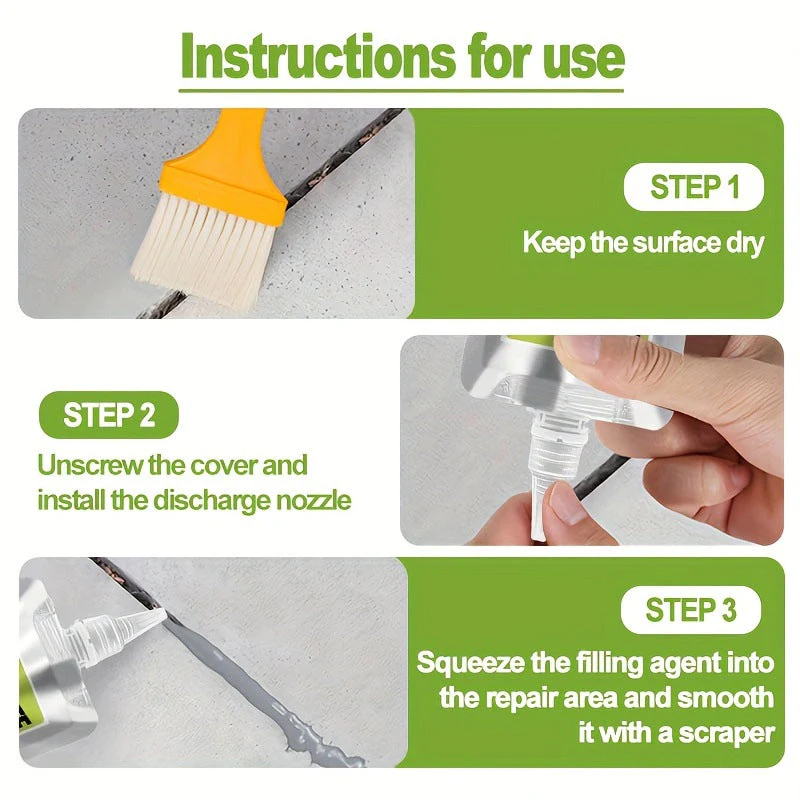 Instructions for use

STEP 1
Keep the surface dry

STEP 2
Unscrew the cover and install the discharge nozzle

STEP 3
Squeeze the filling agent into the repair area and smooth it with a scraper