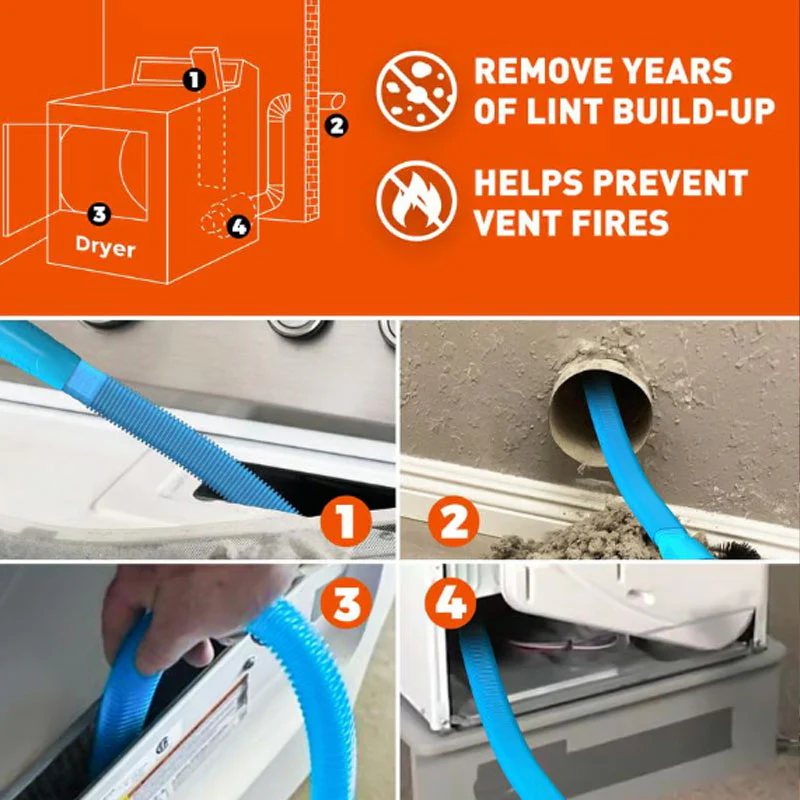 1
2
3
Dryer
4

REMOVE YEARS OF LINT BUILD-UP

HELPS PREVENT VENT FIRES

1
2
3
4