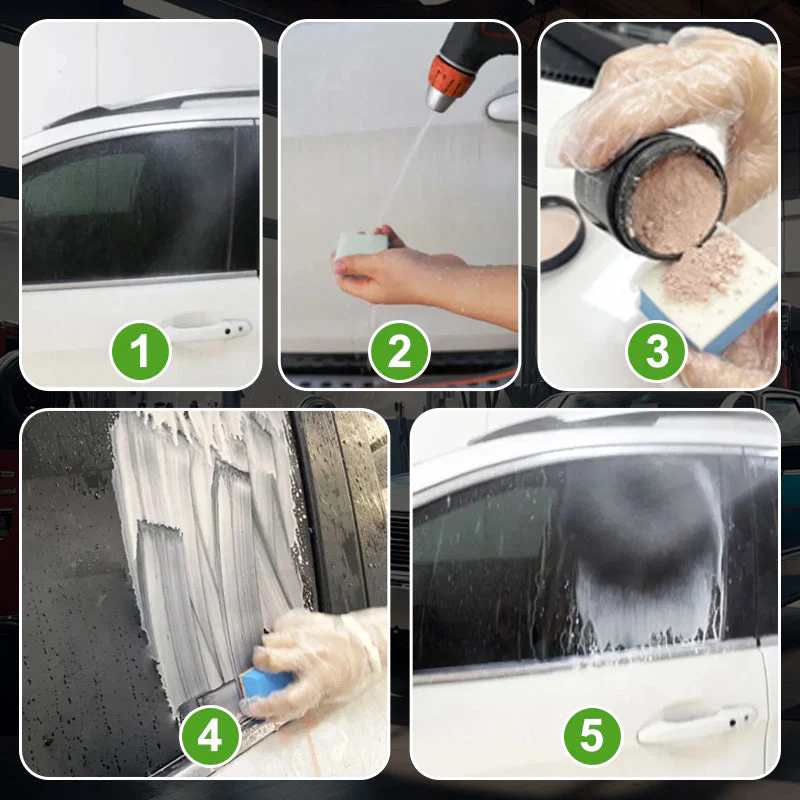 1
2
3
4
5