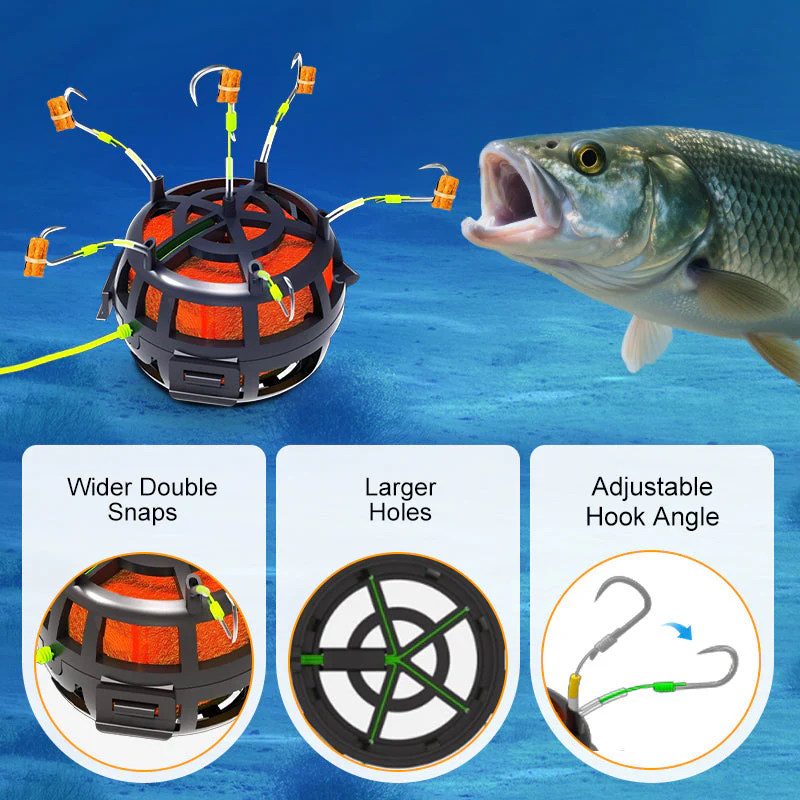 Wider Double Snaps

Larger Holes

Adjustable Hook Angle