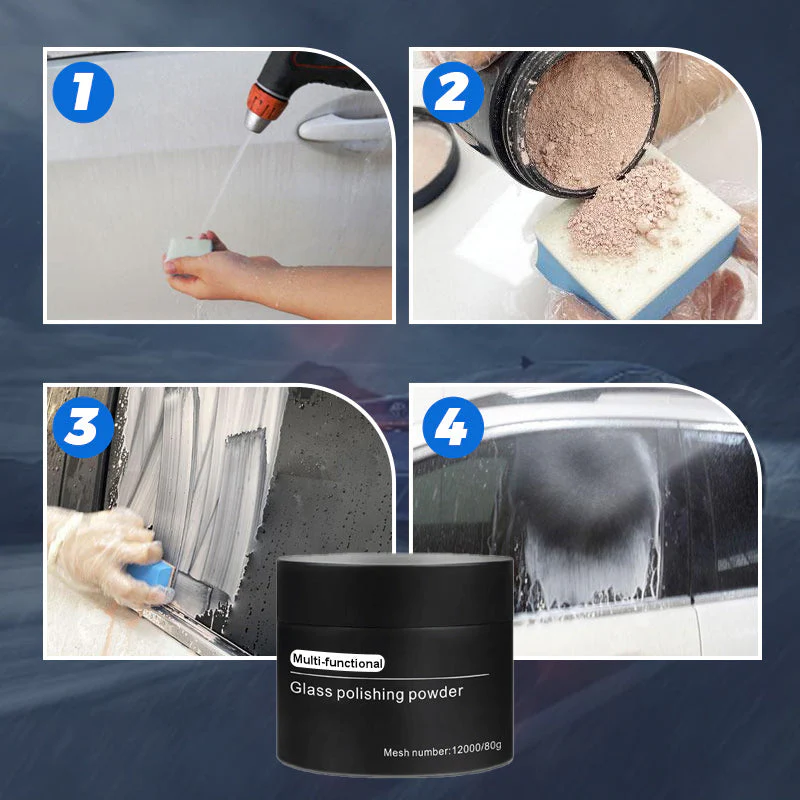 1

2

3

4

Multi-functional

Glass polishing powder

Mesh number:12000/80g