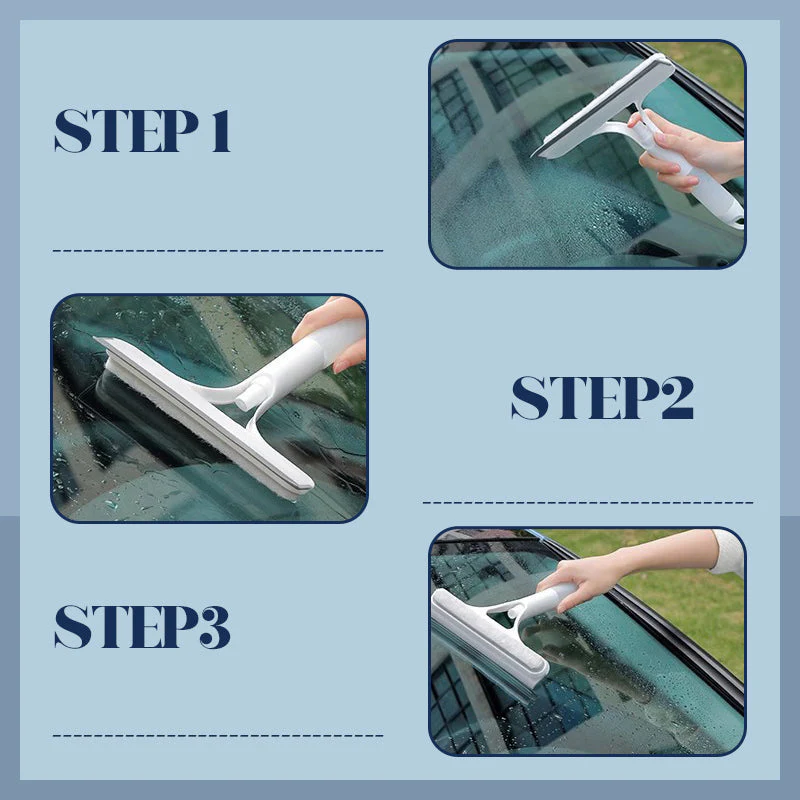 STEP 1

STEP2

STEP3