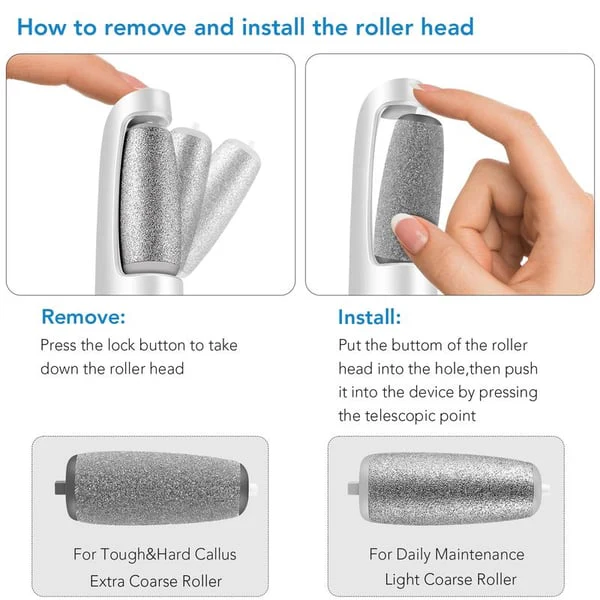 How to remove and install the roller head

Remove:
Press the lock button to take down the roller head

Install:
Put the buttom of the roller head into the hole,then push it into the device by pressing the telescopic point

For Tough&Hard Callus
Extra Coarse Roller

For Daily Maintenance
Light Coarse Roller