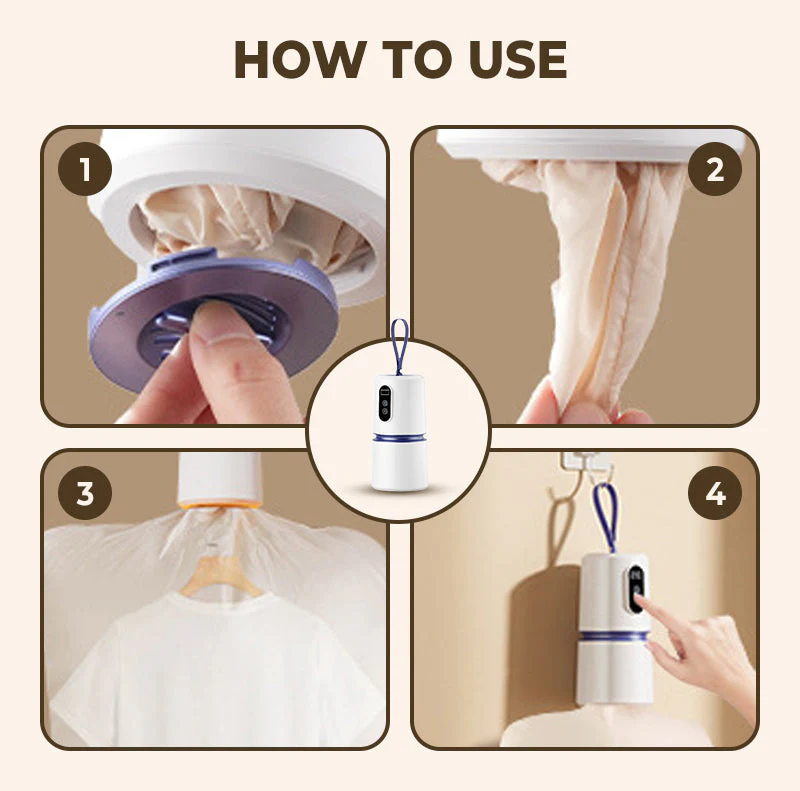 HOW TO USE

1

2

3

4