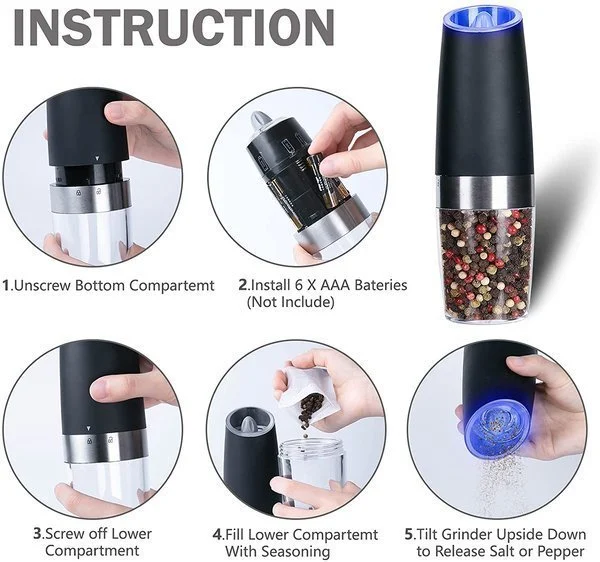 INSTRUCTION

1.Unscrew Bottom Compartemt

2.Install 6 X AAA Bateries (Not Include)

3.Screw off Lower Compartment

4.Fill Lower Compartemt With Seasoning

5.Tilt Grinder Upside Down to Release Salt or Pepper